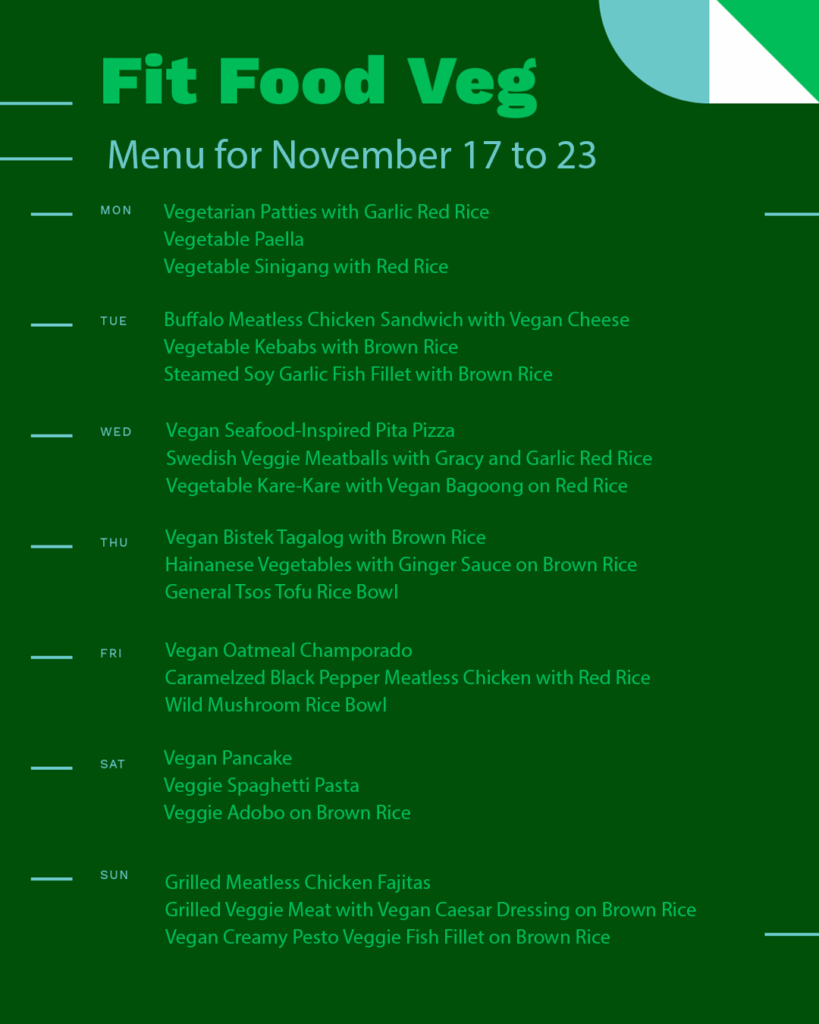 Fit Food Veg

Menu for November 17 to 23

MON
Vegetarian Patties with Garlic Red Rice
Vegetable Paella
Vegetable Sinigang with Red Rice

TUE
Buffalo Meatless Chicken Sandwich with Vegan Cheese
Vegetable Kebabs with Brown Rice
Steamed Soy Garlic Fish Fillet with Brown Rice

WED
Vegan Seafood-Inspired Pita Pizza
Swedish Veggie Meatballs with Gracy and Garlic Red Rice
Vegetable Kare-Kare with Vegan Bagoong on Red Rice

THU
Vegan Bistek Tagalog with Brown Rice
Hainanese Vegetables with Ginger Sauce on Brown Rice
General Tsos Tofu Rice Bowl

FRI
Vegan Oatmeal Champorado
Caramelzed Black Pepper Meatless Chicken with Red Rice
Wild Mushroom Rice Bowl

SAT
Vegan Pancake
Veggie Spaghetti Pasta
Veggie Adobo on Brown Rice

SUN
Grilled Meatless Chicken Fajitas
Grilled Veggie Meat with Vegan Caesar Dressing on Brown Rice
Vegan Creamy Pesto Veggie Fish Fillet on Brown Rice