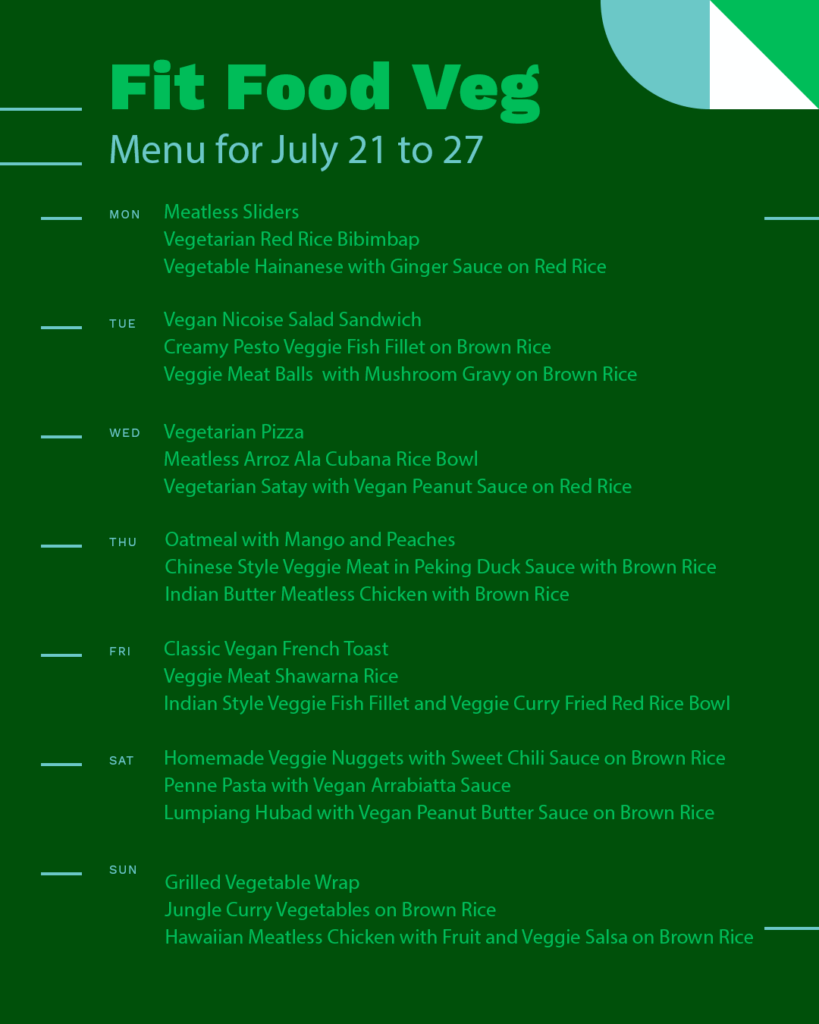 Fit Food Veg
Menu for July 21 to 27

MON
Meatless Sliders
Vegetarian Red Rice Bibimbap
Vegetable Hainanese with Ginger Sauce on Red Rice

TUE
Vegan Nicoise Salad Sandwich
Creamy Pesto Veggie Fish Fillet on Brown Rice
Veggie Meat Balls with Mushroom Gravy on Brown Rice

WED
Vegetarian Pizza
Meatless Arroz Ala Cubana Rice Bowl
Vegetarian Satay with Vegan Peanut Sauce on Red Rice

THU
Oatmeal with Mango and Peaches
Chinese Style Veggie Meat in Peking Duck Sauce with Brown Rice
Indian Butter Meatless Chicken with Brown Rice

FRI
Classic Vegan French Toast
Veggie Meat Shawarna Rice
Indian Style Veggie Fish Fillet and Veggie Curry Fried Red Rice Bowl

SAT
Homemade Veggie Nuggets with Sweet Chili Sauce on Brown Rice
Penne Pasta with Vegan Arrabiatta Sauce
Lumpiang Hubad with Vegan Peanut Butter Sauce on Brown Rice

SUN
Grilled Vegetable Wrap
Jungle Curry Vegetables on Brown Rice
Hawaiian Meatless Chicken with Fruit and Veggie Salsa on Brown Rice